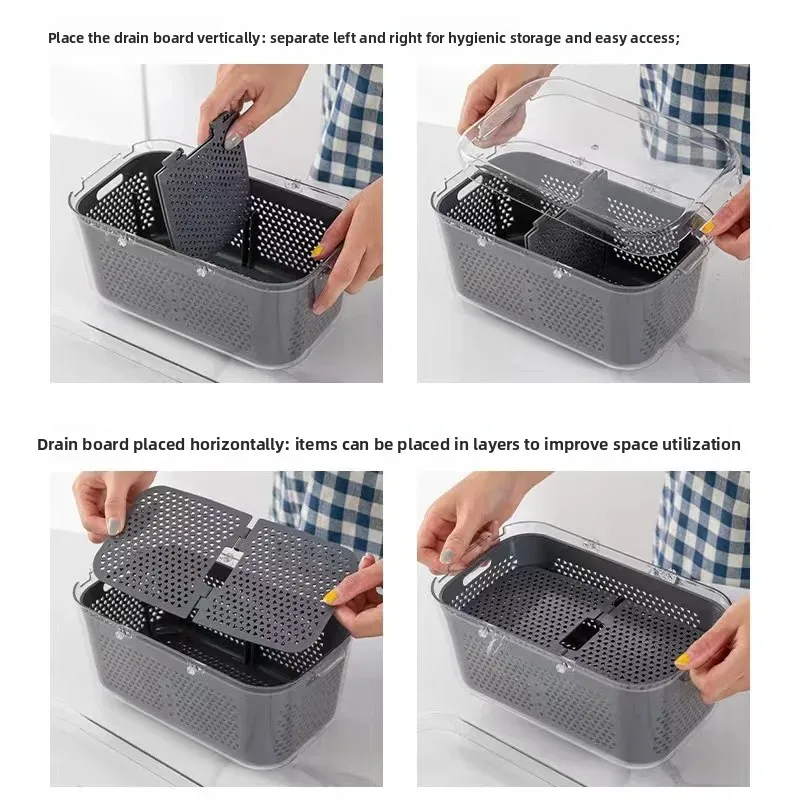 Place the drain board vertically: separate left and right for hygienic storage and easy access;

Drain board placed horizontally: items can be placed in layers to improve space utilization