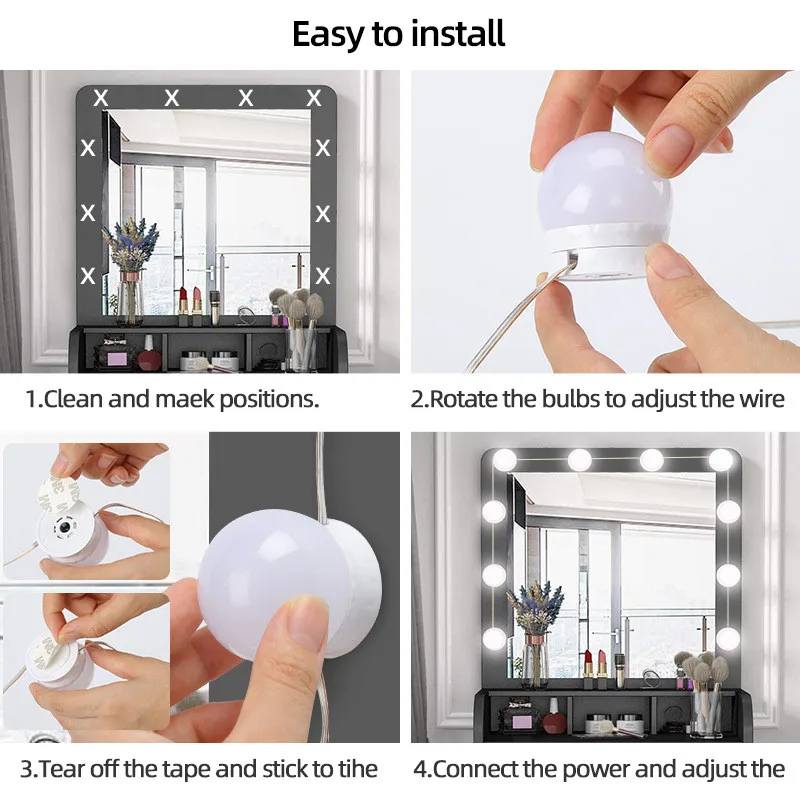 Easy to install

X X X X
X X
X X
X X

1.Clean and maek positions.

2.Rotate the bulbs to adjust the wire

3M
3M

3.Tear off the tape and stick to tihe

4.Connect the power and adjust the